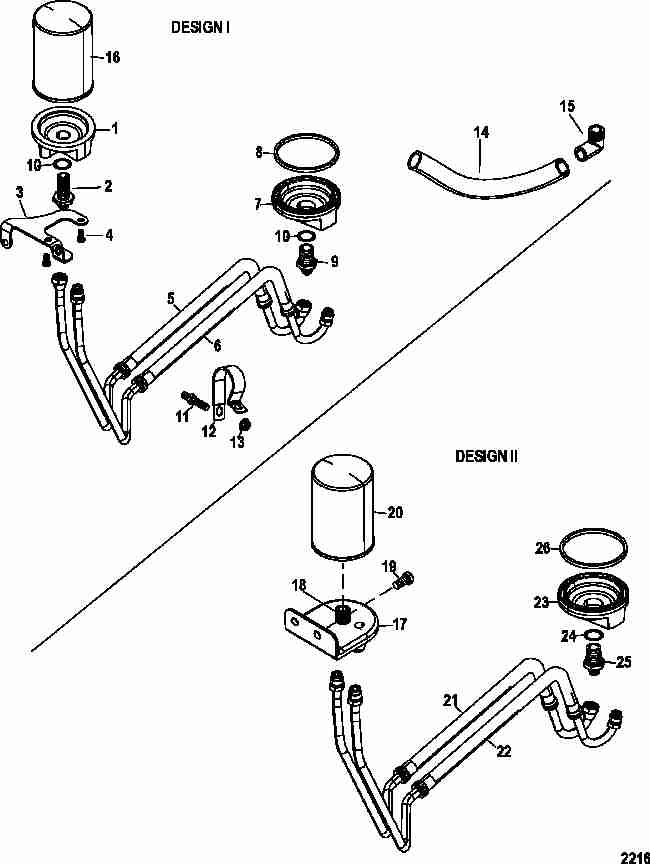 DESIGN I

16
1
10
2
3
4
8
7
10
9
14
15
5
6
11
12
13

DESIGN II

20
19
18
17
26
23
24
25
21
22

2216