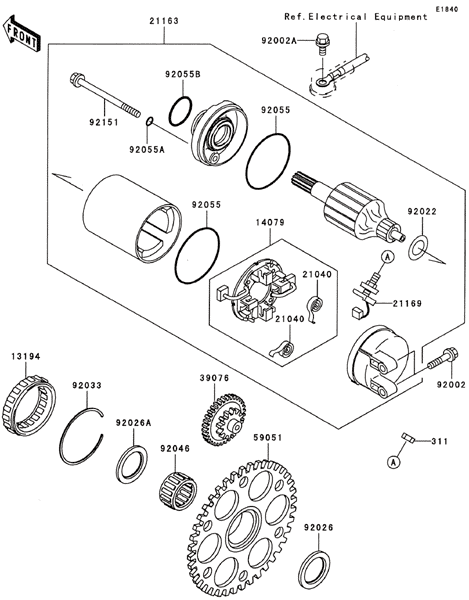 E1840
FRONT
21163
Ref.Electrical Equipment
92002A
92055B
92151
92055A
92055
92055
14079
92022
A
21040
21169
21040
13194
92033
39076
92002
92026A
92046
59051
311
A
92026