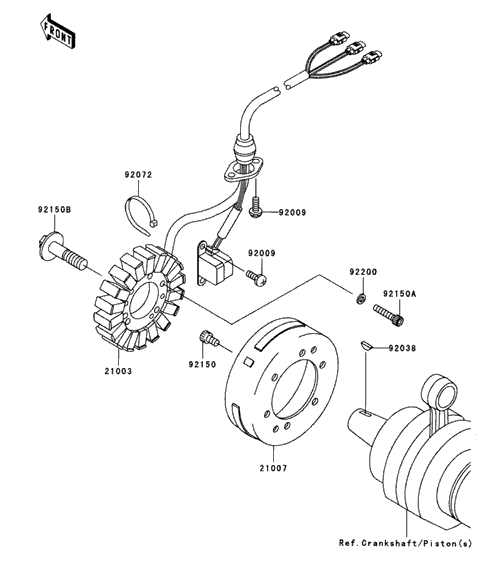 FRONT

92072

92150B

92009

92009

92200

92150A

92038

92150

21003

21007

Ref.Crankshaft/Piston(s)