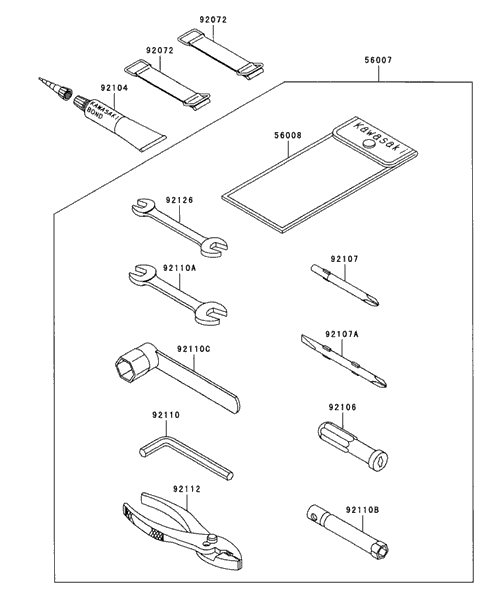 92072
92072
56007
92104
KAWASAKI BOND
56008
Kawasaki
92126
92107
92110A
92107A
92110C
92106
92110
92112
92110B