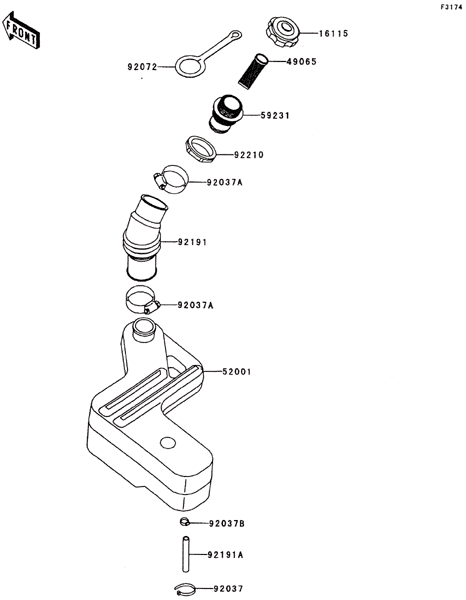 F3174

FRONT

16115

92072

49065

59231

92210

92037A

92191

92037A

52001

92037B

92191A

92037