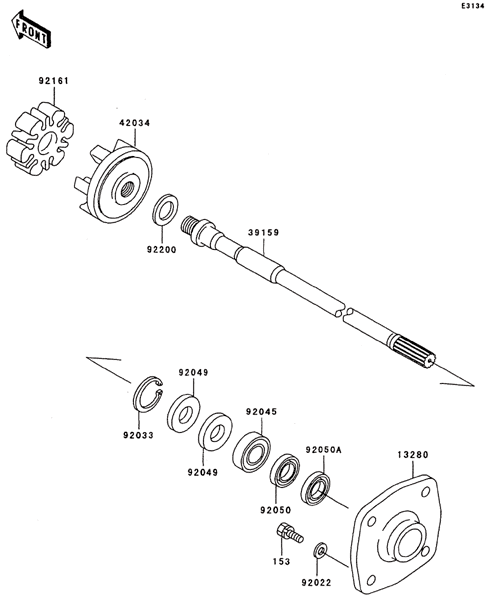 E3134

FRONT

92161

42034

92200

39159

92049

92033

92045

92049

92050A

13280

92050

153

92022