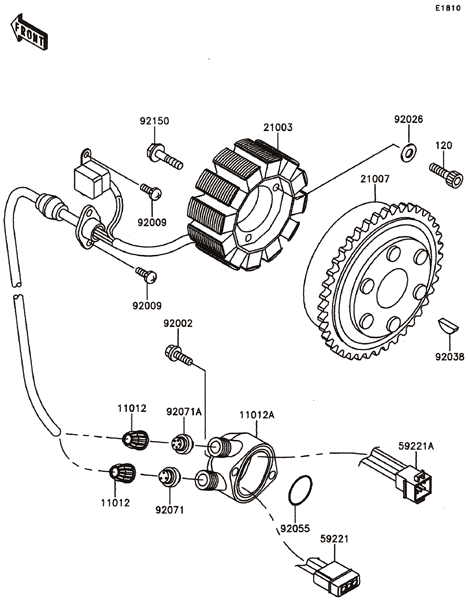 E1810

FRONT

92150

21003

92026

120

21007

92009

92009

92002

92038

11012

92071A

11012A

59221A

11012

92071

92055

59221