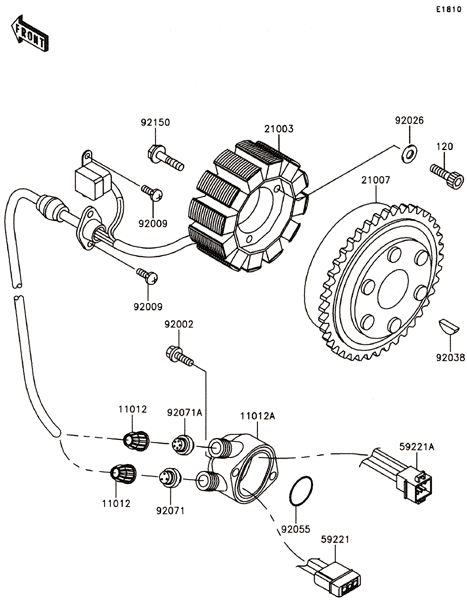 E1810

FRONT

92150

21003

92026

120

21007

92009

92009

92002

92038

11012

92071A

11012A

59221A

11012

92071

92055

59221