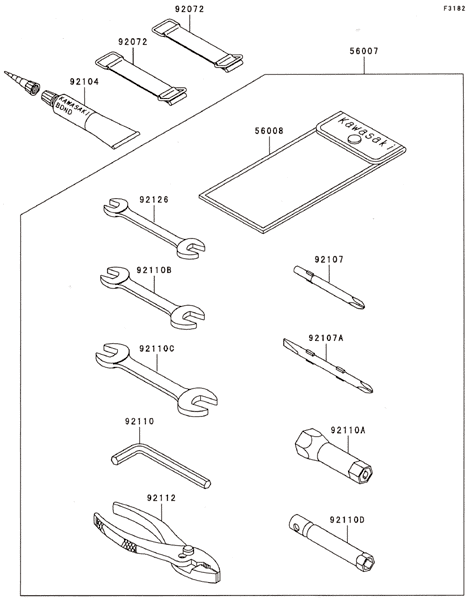 F3182

92072

92072

56007

92104

KAWASAKI BOND

56008

Kawasaki

92126

92110B

92107

92110C

92107A

92110

92110A

92112

92110D