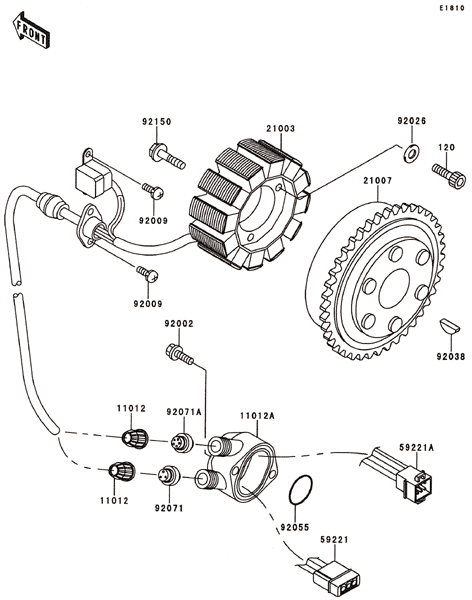 E1810

FRONT

92150

21003

92026

120

21007

92009

92009

92002

92038

11012

92071A

11012A

59221A

11012

92071

92055

59221