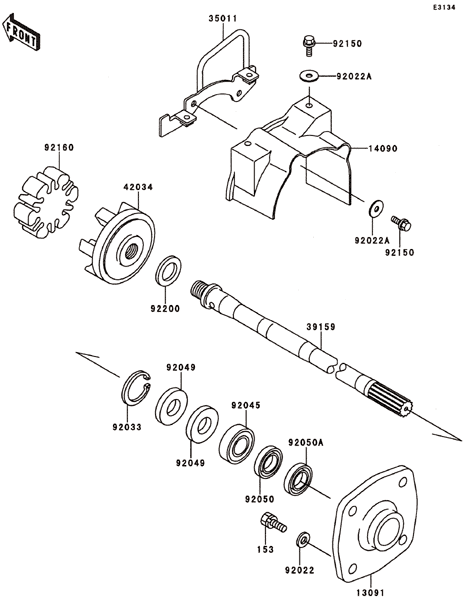 E3134

FRONT

35011

92150

92022A

14090

92160

42034

92022A

92150

92200

39159

92049

92033

92045

92049

92050A

92050

153

92022

13091