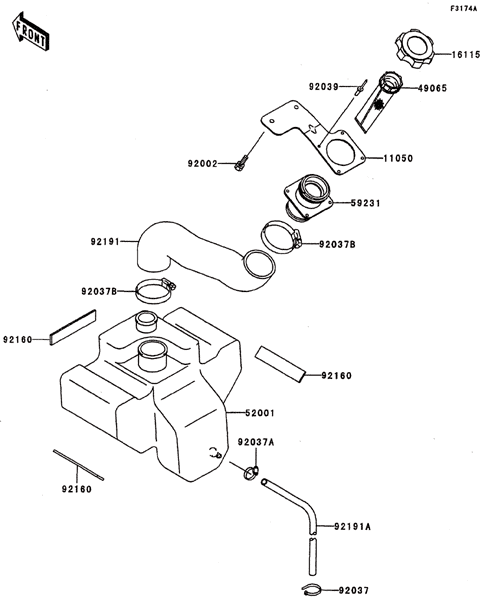 F3174A

FRONT

16115

92039

49065

92002

11050

59231

92191

92037B

92037B

92160

92160

52001

92037A

92160

92191A

92037