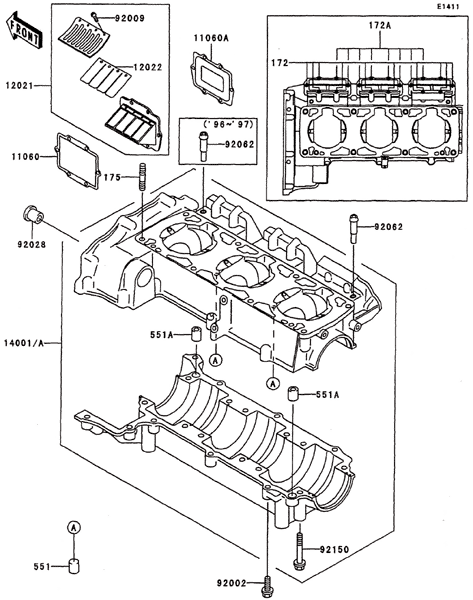 E1411

FRONT

92009

12022

12021

11060A

172A

172

('96~'97)

92062

11060

175

92028

92062

14001/A

551A

A

A

551A

A

551

92150

92002