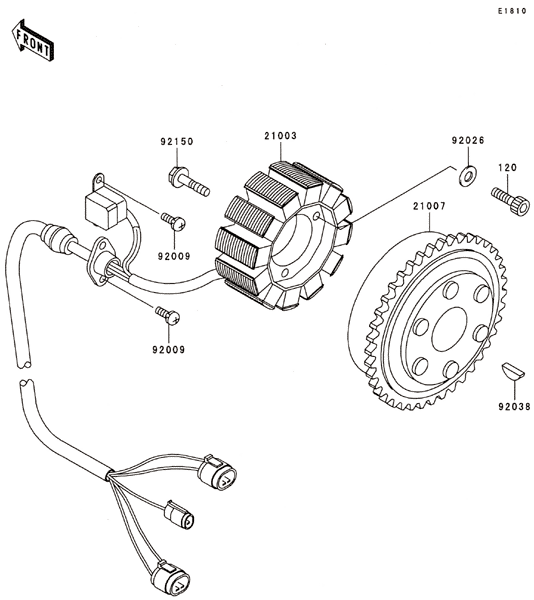 E1810

FRONT

92150

21003

92026

120

21007

92009

92009

92038