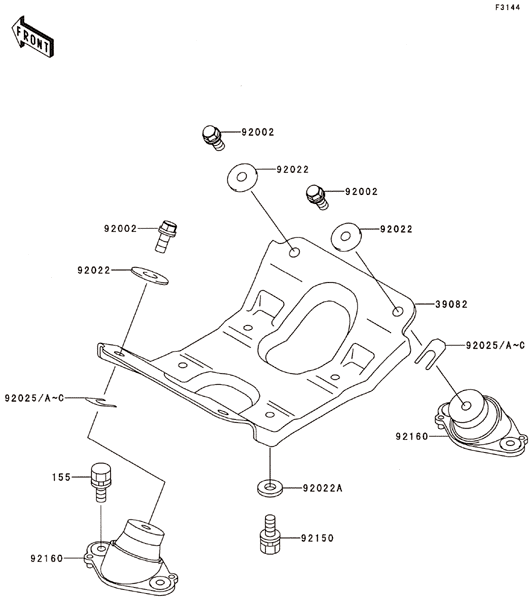 F3144

FRONT

92002

92022

92002

92002

92022

92022

39082

92025/A~C

92025/A~C

92160

155

92022A

92150

92160