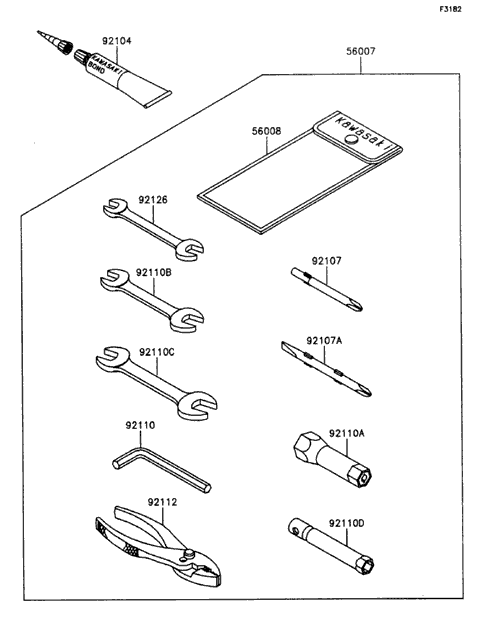 F3182

92104

KAWASAKI BOND

56007

56008

Kawasaki

92126

92110B

92110C

92110

92112

92107

92107A

92110A

92110D