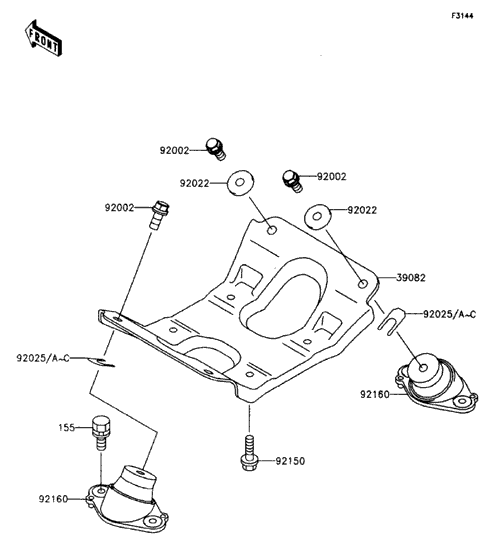 F3144

FRONT

92002

92022

92002

92002

92022

39082

92025/A~C

92025/A~C

92160

155

92150

92160