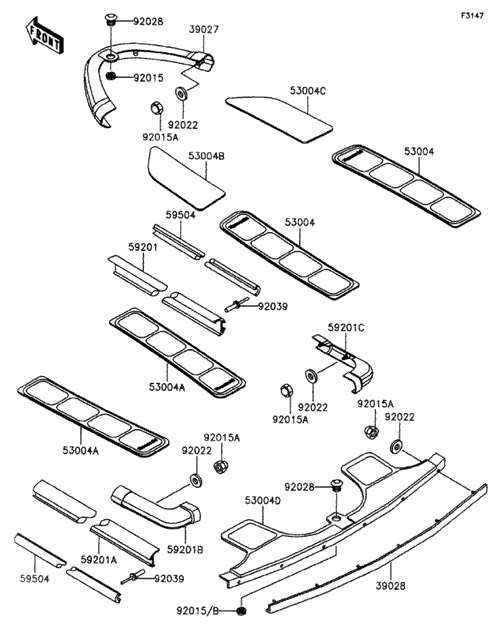 F3147

FRONT

92028
39027
92015
92022
92015A
53004C
53004B
53004
59504
53004
59201
92039
59201C
53004A
92022
92015A
92015A
92022
53004A
92015A
92022
92028
53004D
59201B
59201A
59504
92039
39028
92015/B