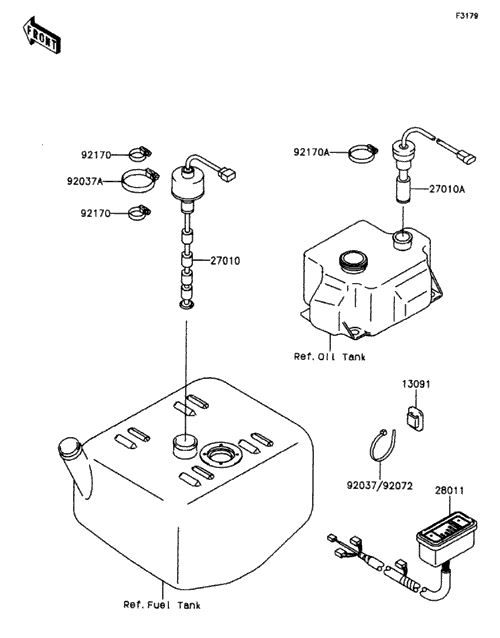 F3179

FRONT

92170

92037A

92170

27010

92170A

27010A

Ref. Oil Tank

13091

92037/92072

28011

Ref. Fuel Tank