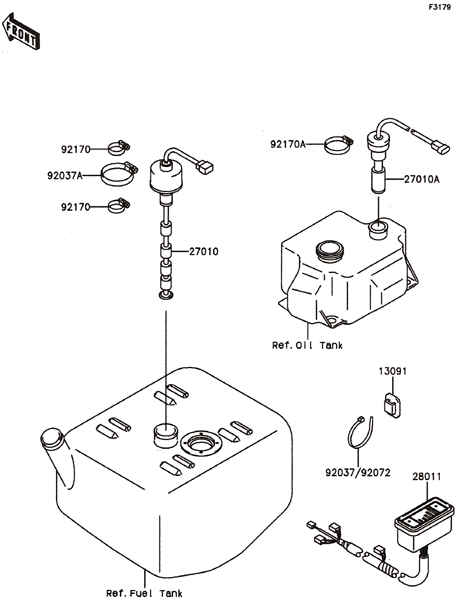 F3179

FRONT

92170

92037A

92170

27010

92170A

27010A

Ref.Oil Tank

13091

92037/92072

28011

Ref.Fuel Tank