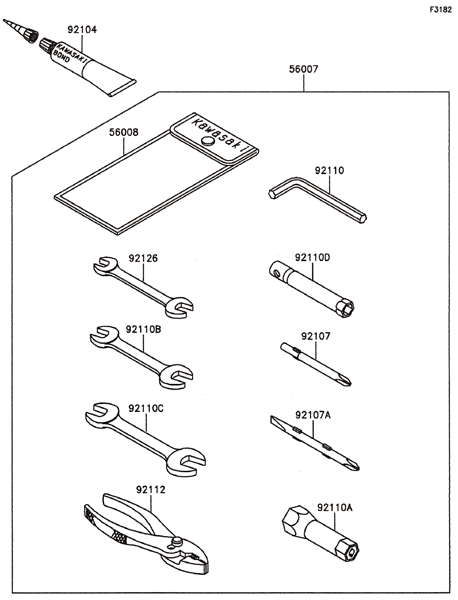 F3182

92104

KAWASAKI BOND

56007

56008

Kawasaki

92110

92126

92110D

92110B

92107

92110C

92107A

92112

92110A