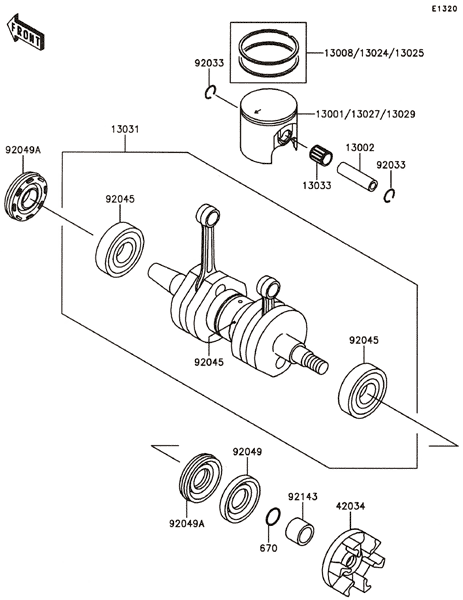 E1320

FRONT

13008/13024/13025

92033

13001/13027/13029

13031

92049A

13002

92033

13033

92045

92045

92045

92049

92143

42034

92049A

670