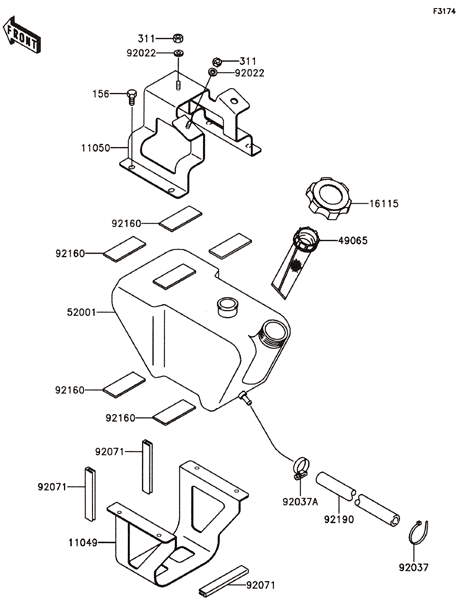 F3174

FRONT

311
92022
311
92022
156
11050
16115
92160
49065
92160
52001
92160
92160
92071
92071
92037A
92190
11049
92037
92071