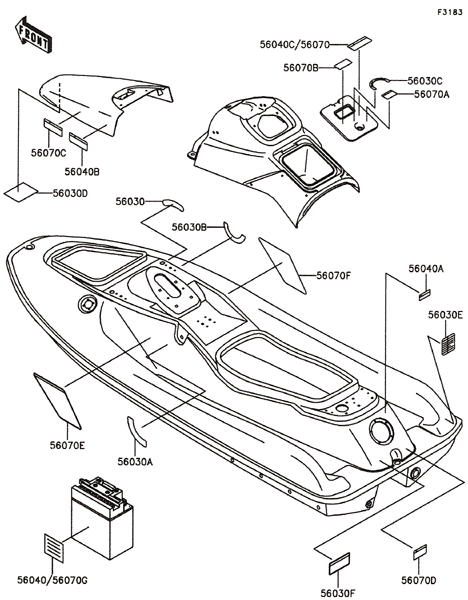 F3183

FRONT

56040C/56070

56070B

56030C

56070A

56070C

56040B

56030D

56030

56030B

56070F

56040A

56030E

56070E

56030A

56040/56070G

56030F

56070D