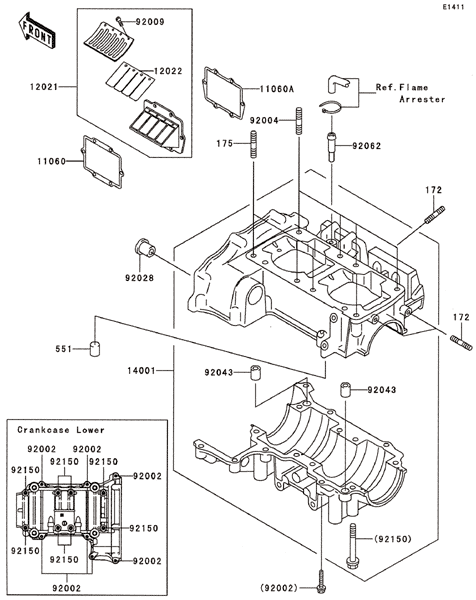 E1411

FRONT

92009

12022

12021

11060A

Ref.Flame Arrester

92004

175

92062

11060

172

92028

172

551

14001

92043

92043

Crankcase Lower

92002

92002

92150

92150

92150

92002

92150

92150

92150

92002

92002

(92150)

(92002)