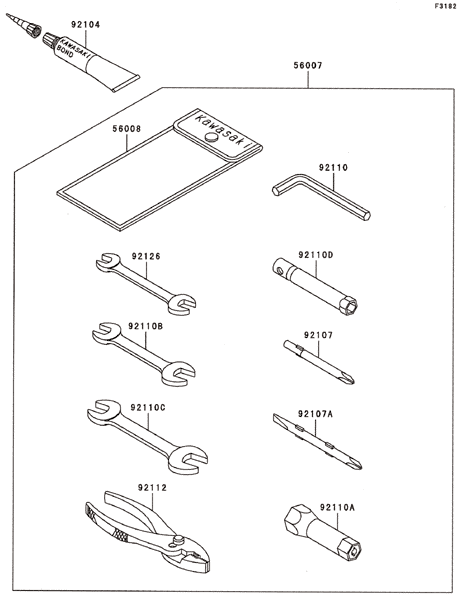 F3182

92104

KAWASAKI BOND

56007

56008

kawasaki

92110

92126

92110D

92110B

92107

92110C

92107A

92112

92110A