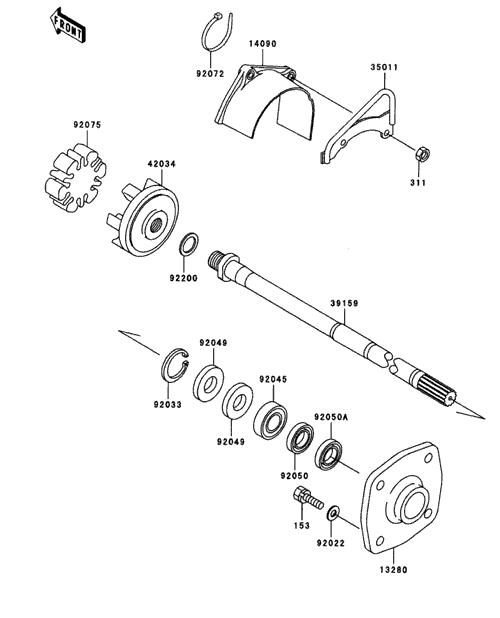 FRONT

92072

14090

35011

311

92075

42034

92200

39159

92049

92033

92049

92045

92050A

92050

153

92022

13280