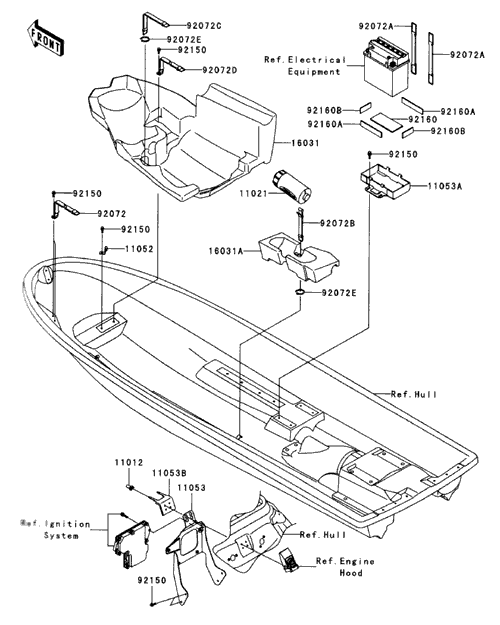 FRONT

92072C
92072E
92150
92072D
92072A
92072A
Ref. Electrical Equipment
92160B
92160A
92160
92160A
92160B
16031
92150
11053A
11021
92150
92072
92072B
92150
11052
16031A
92072E
Ref. Hull
11012
11053B
11053
Ref. Ignition System
Ref. Hull
Ref. Engine Hood
92150