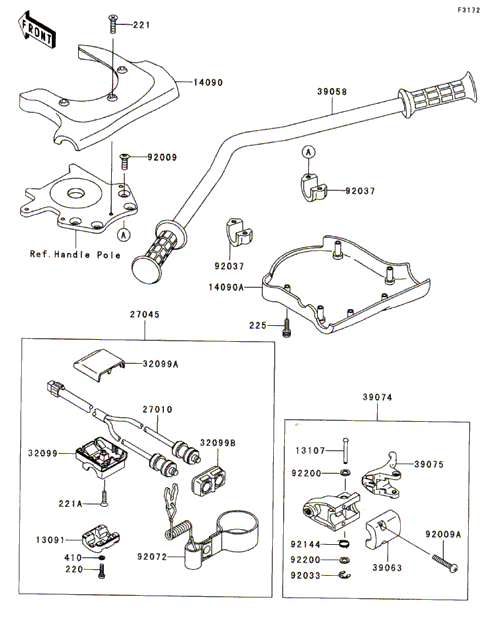 F3172

FRONT

221

14090

39058

92009

A

92037

A

Ref.Handle Pole

92037

14090A

225

27045

32099A

27010

32099

32099B

221A

13091

410

220

92072

39074

13107

39075

92200

92144

92200

92033

39063

92009A