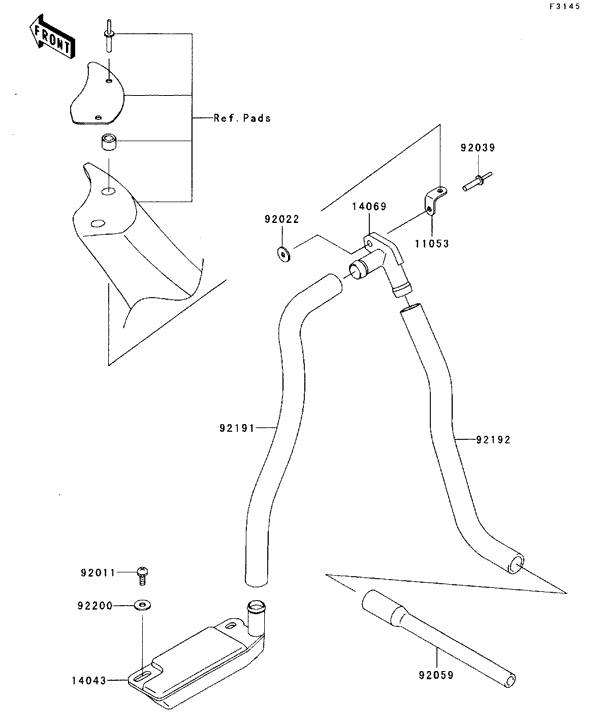 F3145

FRONT

Ref. Pads

92039

14069

92022

11053

92191

92192

92011

92200

14043

92059