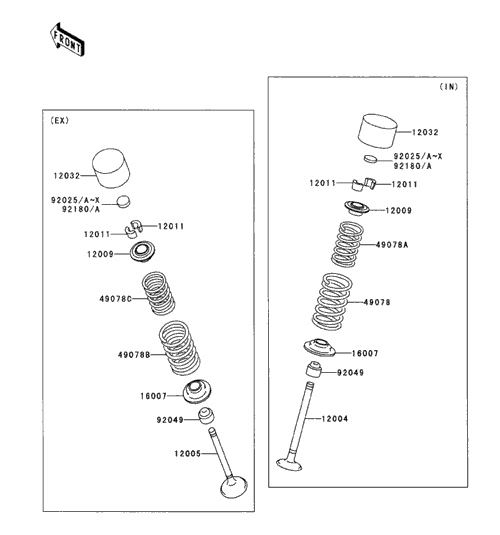 FRONT

(EX)

12032

92025/A~X
92180/A

12011
12011

12009

49078C

49078B

16007

92049

12005

(IN)

12032

92025/A~X
92180/A

12011
12011

12009

49078A

49078

16007

92049

12004