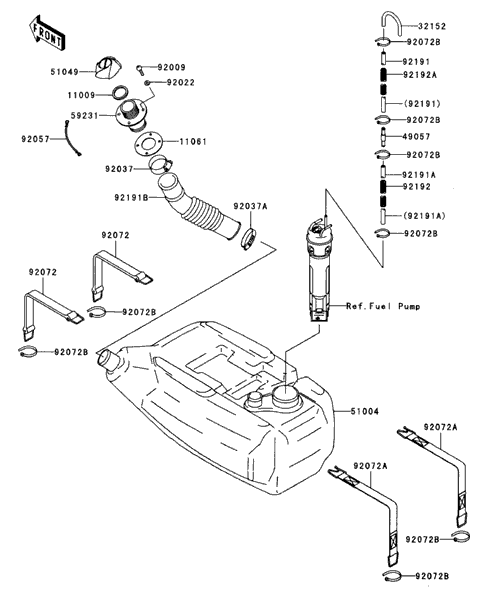 FRONT

51049
92009
92022
11009
59231
92057
11061
92037
92191B
92037A
92072
92072
92072B
92072B

32152
92072B
92191
92192A
(92191)
92072B
49057
92072B
92191A
92192
(92191A)
92072B

Ref.Fuel Pump

51004
92072A
92072A
92072B
92072B