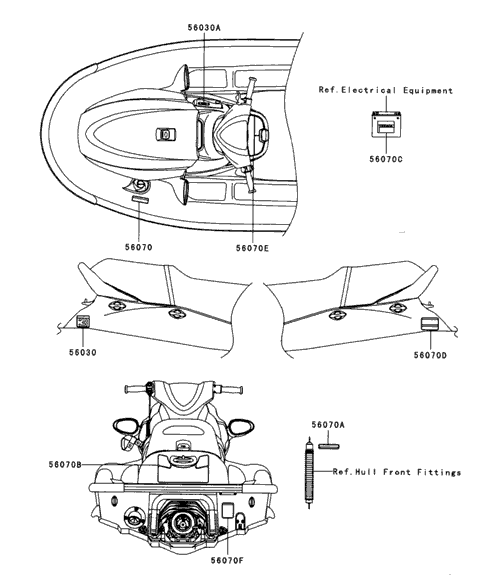 56030A

Ref.Electrical Equipment

56070C

56070

56070E

56030

56070D

56070A

56070B

Ref.Hull Front Fittings

56070F