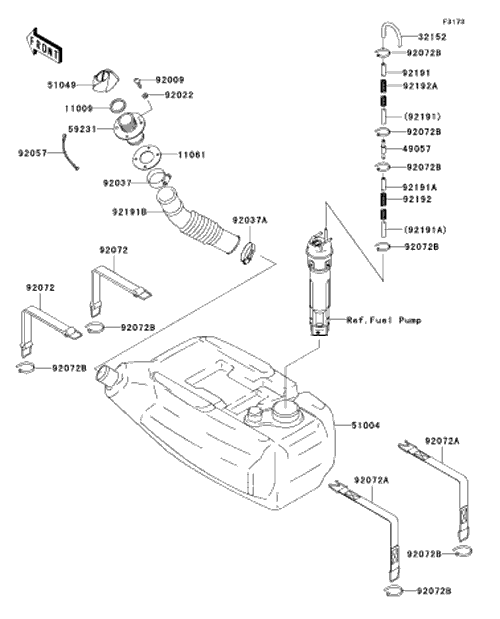 F3173

FRONT

32152
92072B
92191
92192A
(92191)
92072B
49057
92072B
92191A
92192
(92191A)
92072B

51049
92009
92022
11009
59231
92057
11061
92037
92191B
92037A
92072
92072
92072B
92072B
Ref.Fuel Pump
51004
92072A
92072A
92072B
92072B