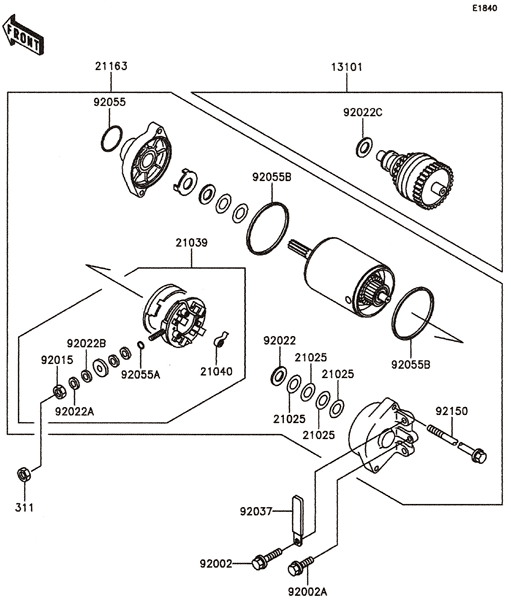 E1840

FRONT

21163

13101

92055

92022C

92055B

21039

92022B

92015

92055A

21040

92022A

92022

21025

21025

21025

21025

92055B

92150

311

92037

92002

92002A