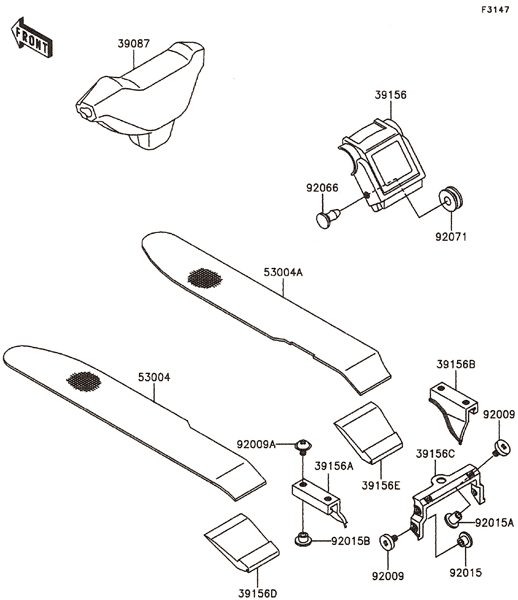 F3147

FRONT

39087

39156

92066

92071

53004A

53004

39156B

92009

92009A

39156A

39156E

39156C

92015A

92015B

92009

92015

39156D