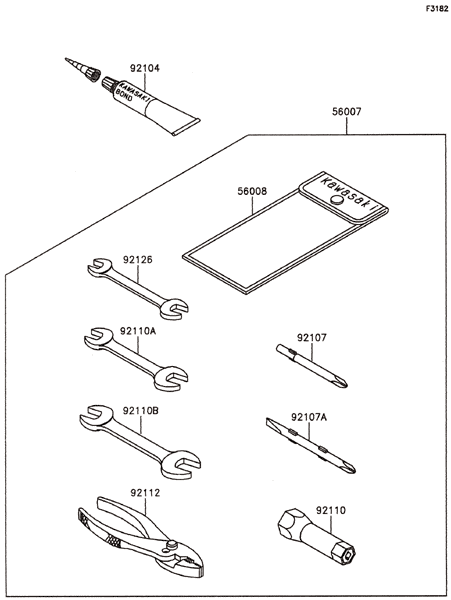 F3182

92104

KAWASAKI BOND

56007

56008

Kawasaki

92126

92110A

92107

92110B

92107A

92112

92110