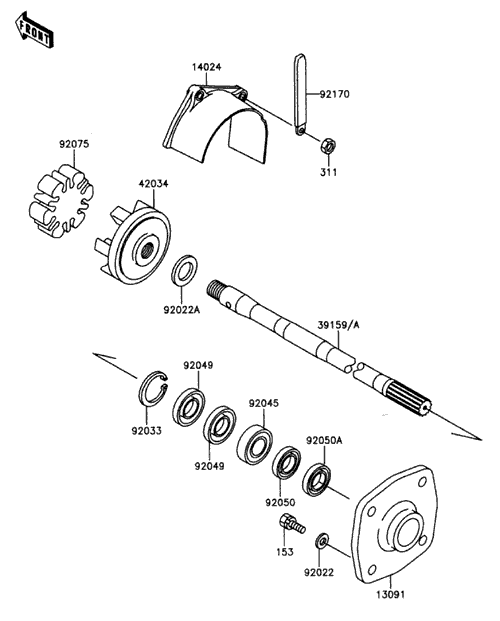 FRONT

14024

92170

311

92075

42034

92022A

39159/A

92049

92033

92045

92049

92050A

92050

153

92022

13091