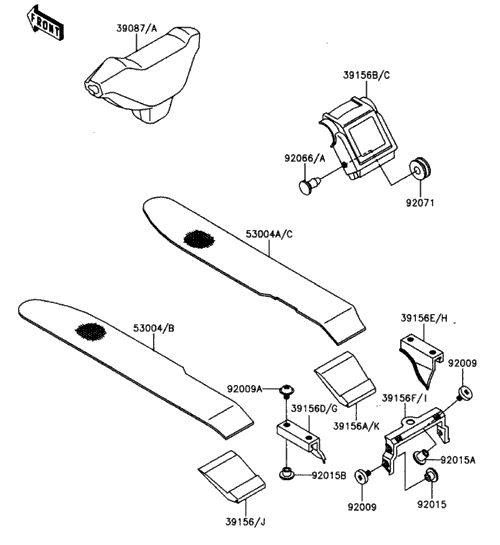 FRONT
39087/A
39156B/C
92066/A
92071
53004A/C
53004/B
39156E/H
92009
92009A
39156D/G
39156A/K
39156F/I
92015A
92015B
92009
92015
39156/J