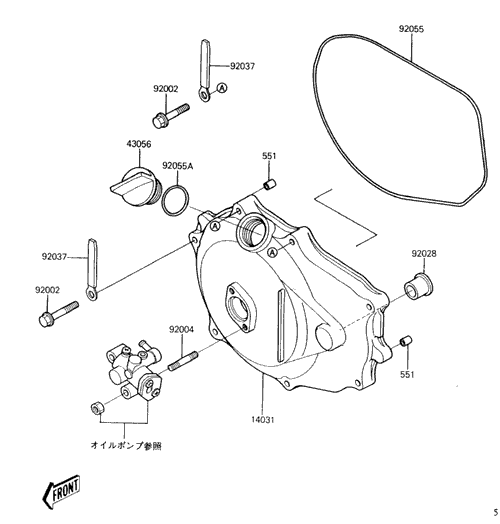 92055
92037
92002
A
43056
92055A
551
A
A
92037
92028
92002
92004
551
14031
オイルポンプ参照
FRONT
5