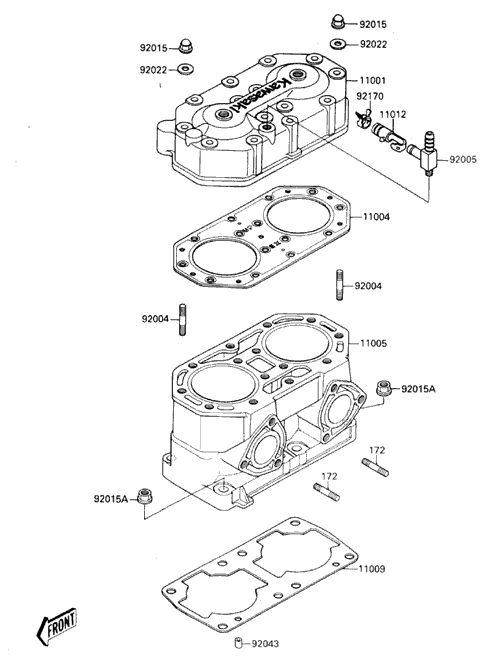 92015
92022
92015
92022
Kawasaki
11001
92170
11012
92005
11004
92004
92004
11005
92015A
172
172
92015A
11009
FRONT
92043