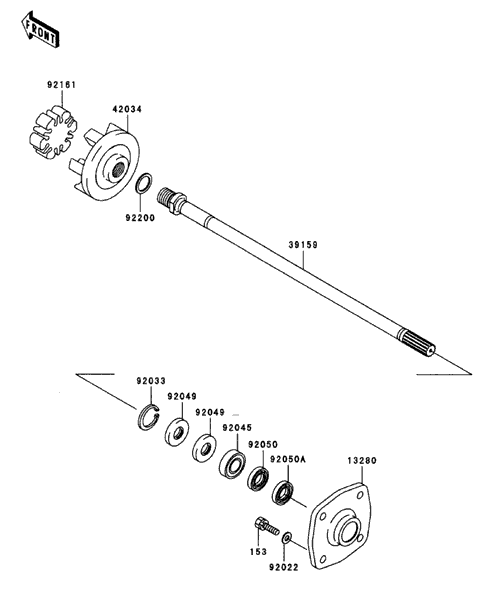 FRONT

92161
42034
92200
39159
92033
92049
92049
92045
92050
92050A
13280
153
92022