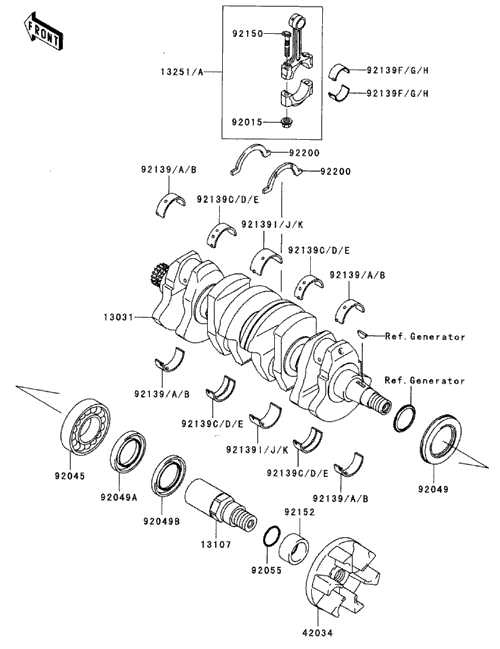 FRONT

92150
13251/A
92139F/G/H
92139F/G/H
92015
92200
92200
92139/A/B
92139C/D/E
92139I/J/K
92139C/D/E
92139/A/B
13031
Ref.Generator
Ref.Generator
92139/A/B
92139C/D/E
92139I/J/K
92139C/D/E
92139/A/B
92045
92049A
92049B
13107
92152
92055
92049
42034