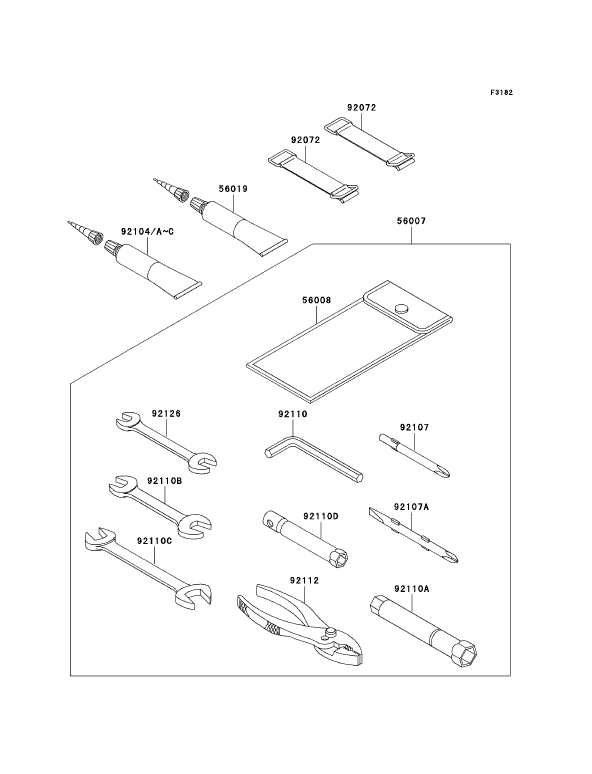 F3182

92072

92072

56019

92104/A~C

56007

56008

92126

92110

92107

92110B

92110D

92107A

92110C

92112

92110A