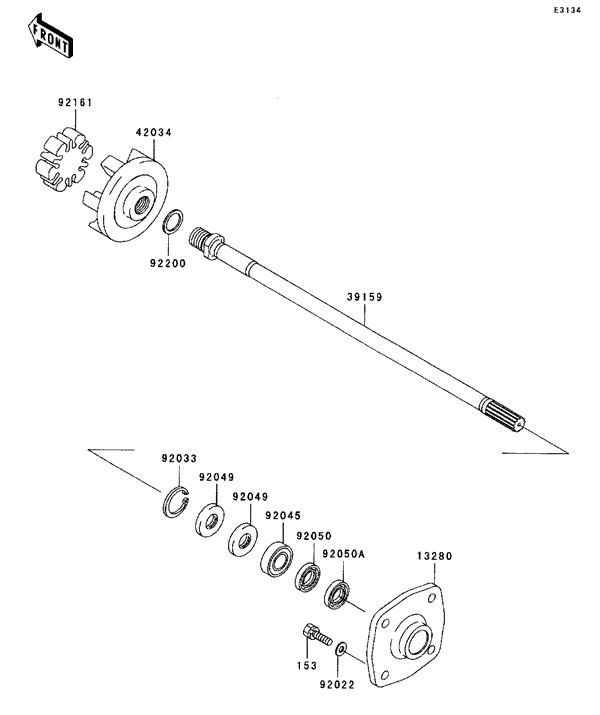 E3134

FRONT

92161
42034
92200
39159
92033
92049
92049
92045
92050
92050A
13280
153
92022