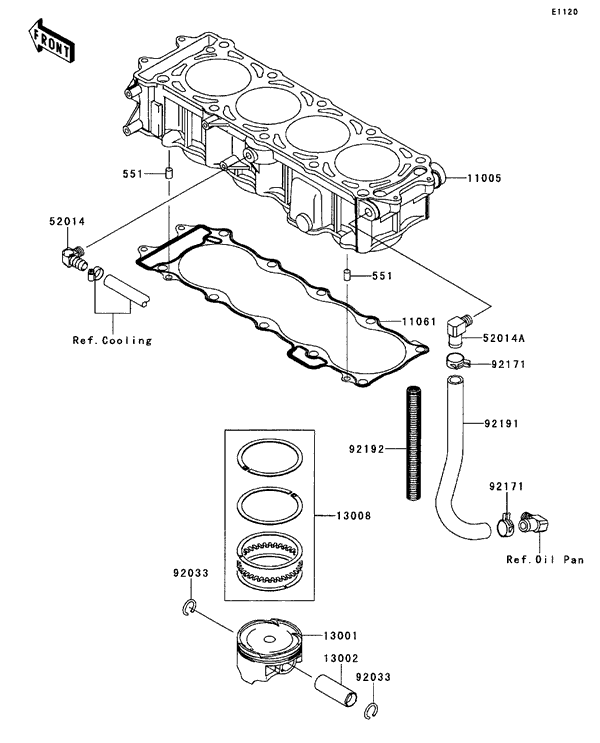 E1120

FRONT

551

11005

52014

551

11061

Ref.Cooling

52014A

92171

92191

92192

92171

13008

Ref.Oil Pan

92033

13001

13002

92033