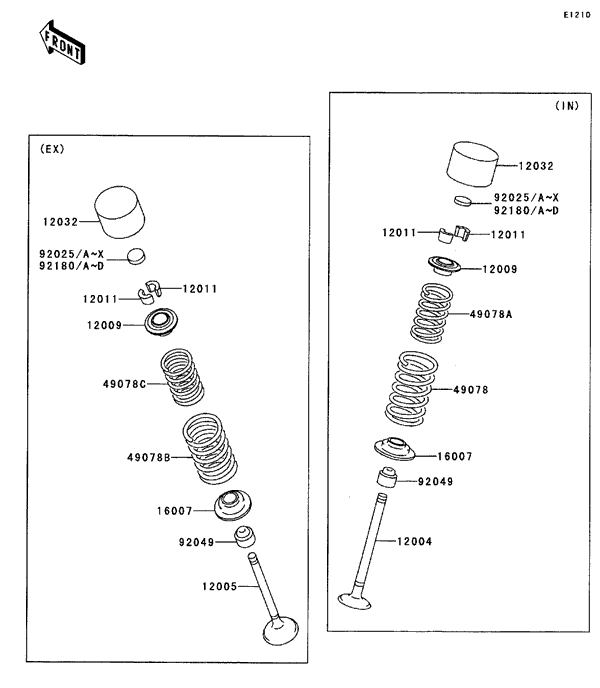 E1210

FRONT

(EX)

12032

92025/A~X
92180/A~D

12011
12011

12009

49078C

49078B

16007

92049

12005

(IN)

12032

92025/A~X
92180/A~D

12011
12011

12009

49078A

49078

16007

92049

12004