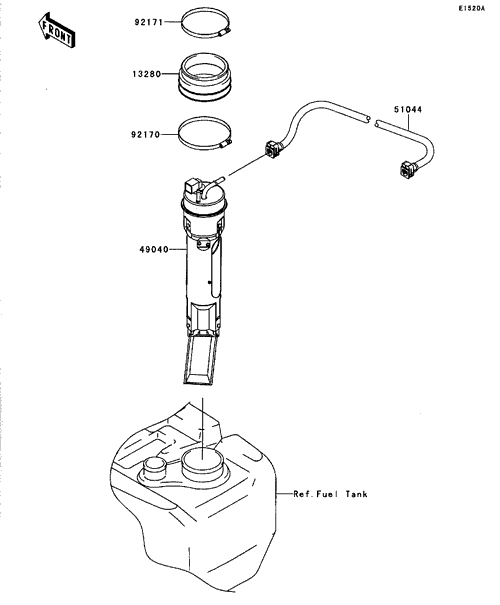 E1520A

FRONT

92171

13280

92170

51044

49040

Ref.Fuel Tank