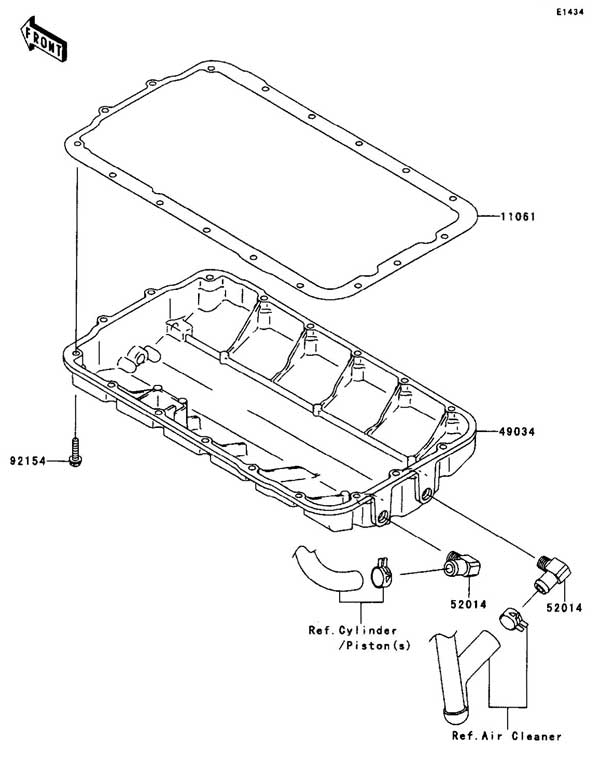 E1434

FRONT

11061

49034

92154

52014

52014

Ref.Cylinder
/Piston(s)

Ref.Air Cleaner