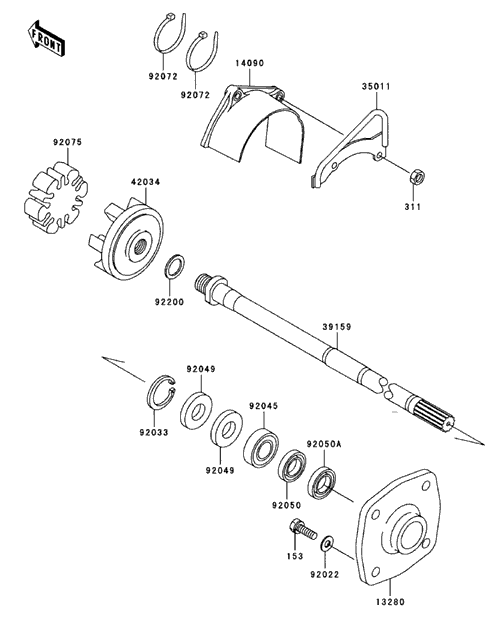 FRONT

92072
92072
14090
35011
92075
42034
311
92200
39159
92049
92033
92045
92049
92050A
92050
153
92022
13280